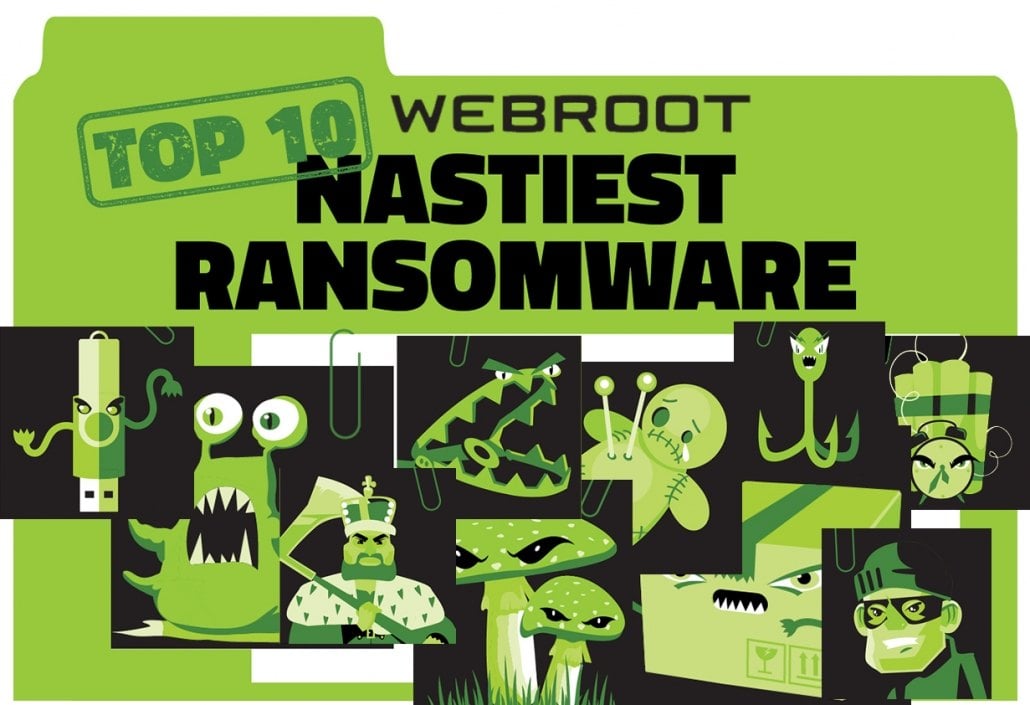 TOP 10 WEBROOT
NASTIEST
RANSOMWARE